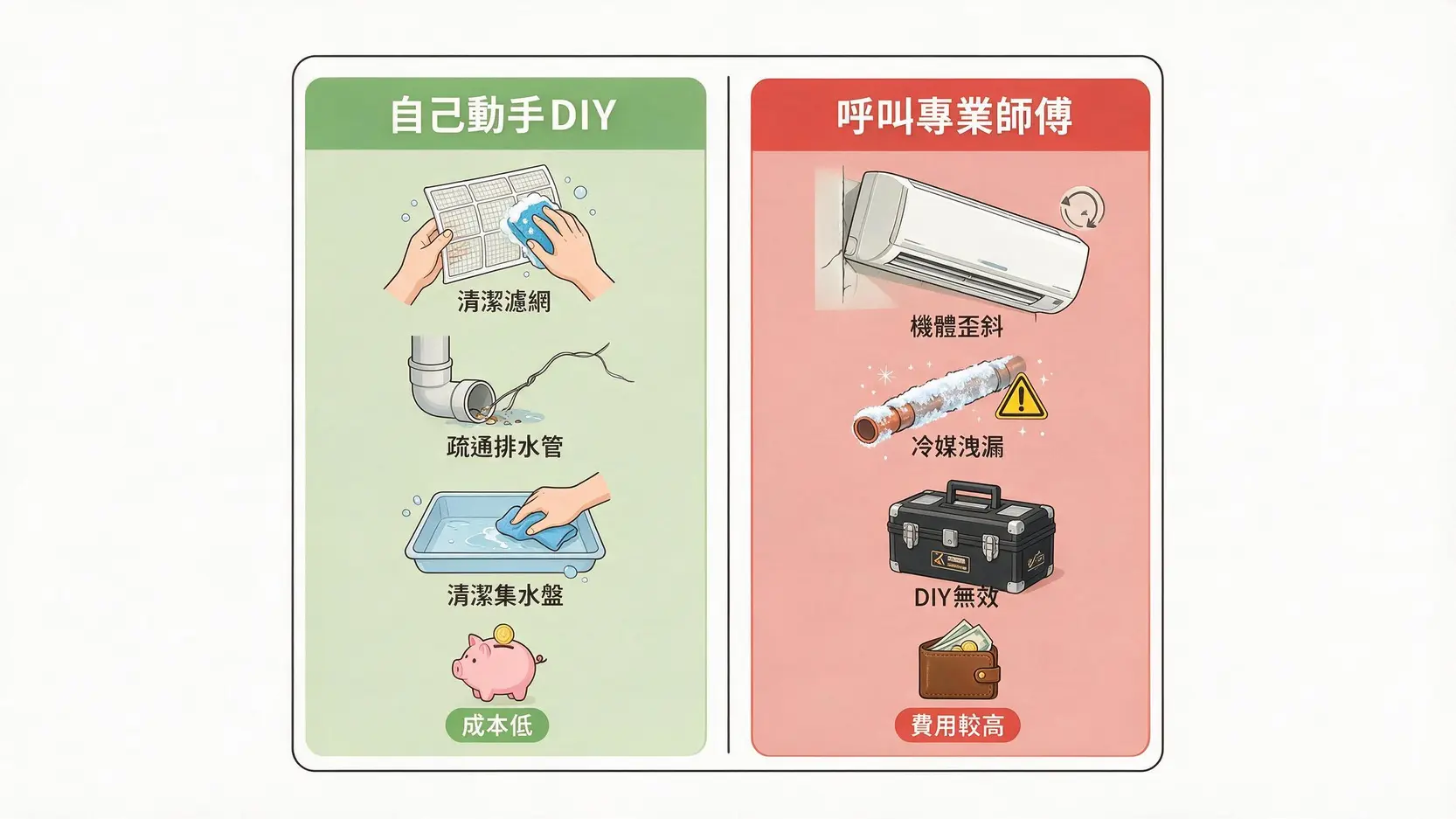 自己動手DIY

清潔濾網

疏通排水管

清潔集水盤

成本低

呼叫專業師傅

機體歪斜

冷媒洩漏

DIY無效

費用較高